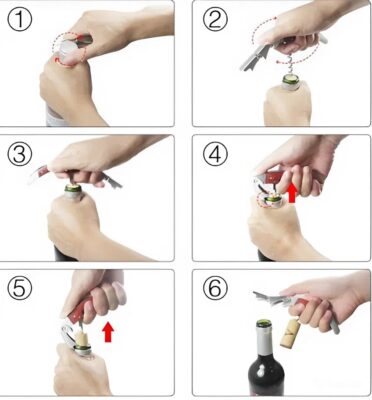 ①
②
③
④
⑤
⑥